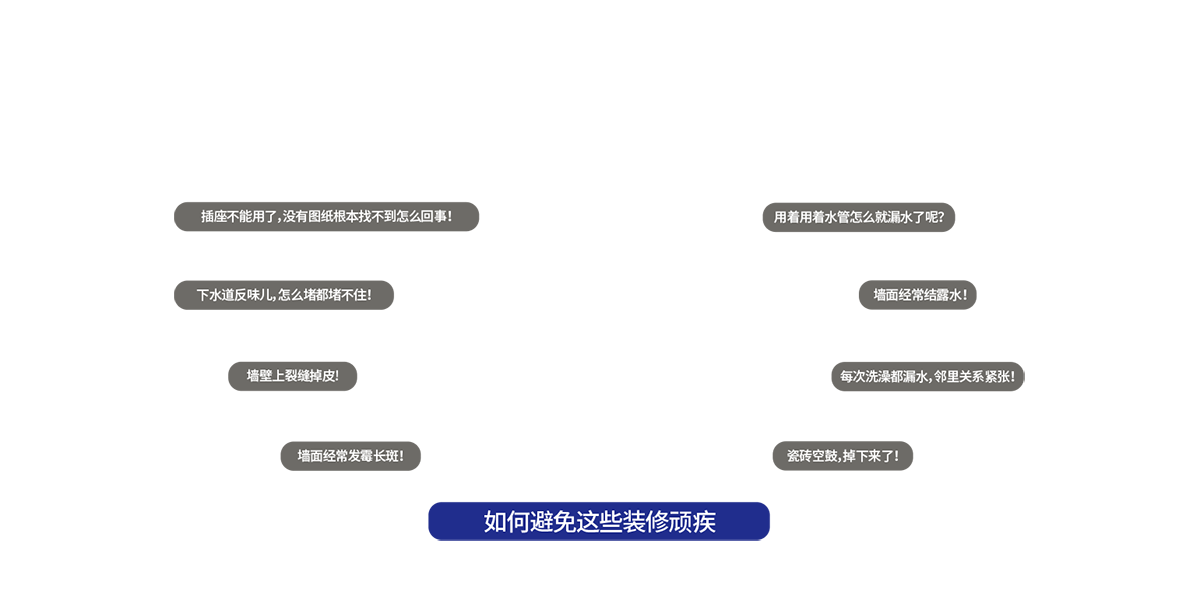 插座不能用了,没有图纸根本找不到怎么回事!

下水道反味儿,怎么堵都堵不住!

墙壁上裂缝掉皮!

墙面经常发霉长斑!

用着用着水管怎么就漏水了呢?

墙面经常结露水!

每次洗澡都漏水,邻里关系紧张!

瓷砖空鼓,掉下来了!

如何避免这些装修顽疾